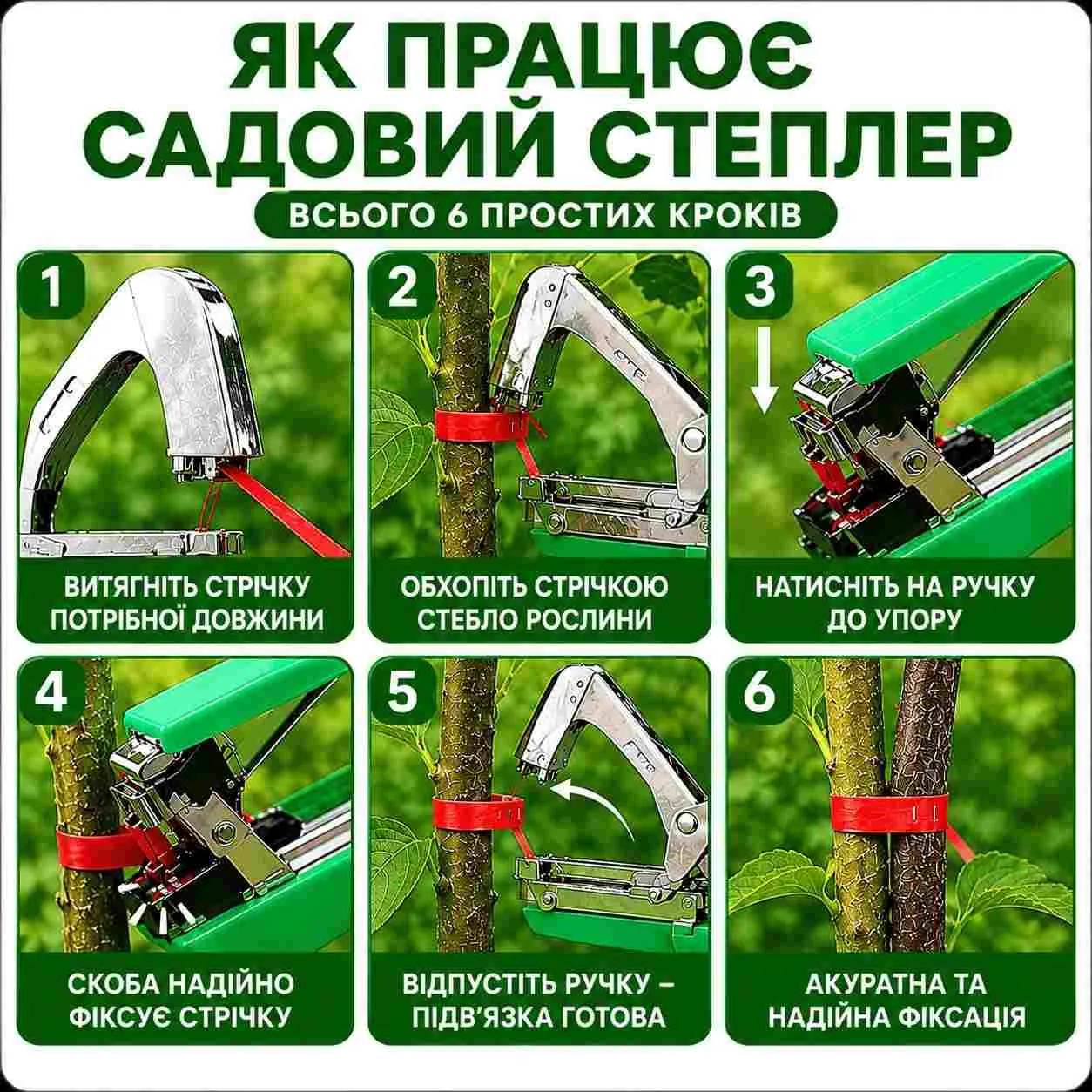 ЯК ПРАЦЮЄ САДОВИЙ СТЕПЛЕР

ВСЬОГО 6 ПРОСТИХ КРОКІВ

1
ВИТЯГНІТЬ СТРІЧКУ ПОТРІБНОЇ ДОВЖИНИ

2
ОБХОПІТЬ СТРІЧКОЮ СТЕБЛО РОСЛИНИ

3
НАТИСНІТЬ НА РУЧКУ ДО УПОРУ

4
СКОБА НАДІЙНО ФІКСУЄ СТРІЧКУ

5
ВІДПУСТІТЬ РУЧКУ – ПІДВ'ЯЗКА ГОТОВА

6
АКУРАТНА ТА НАДІЙНА ФІКСАЦІЯ