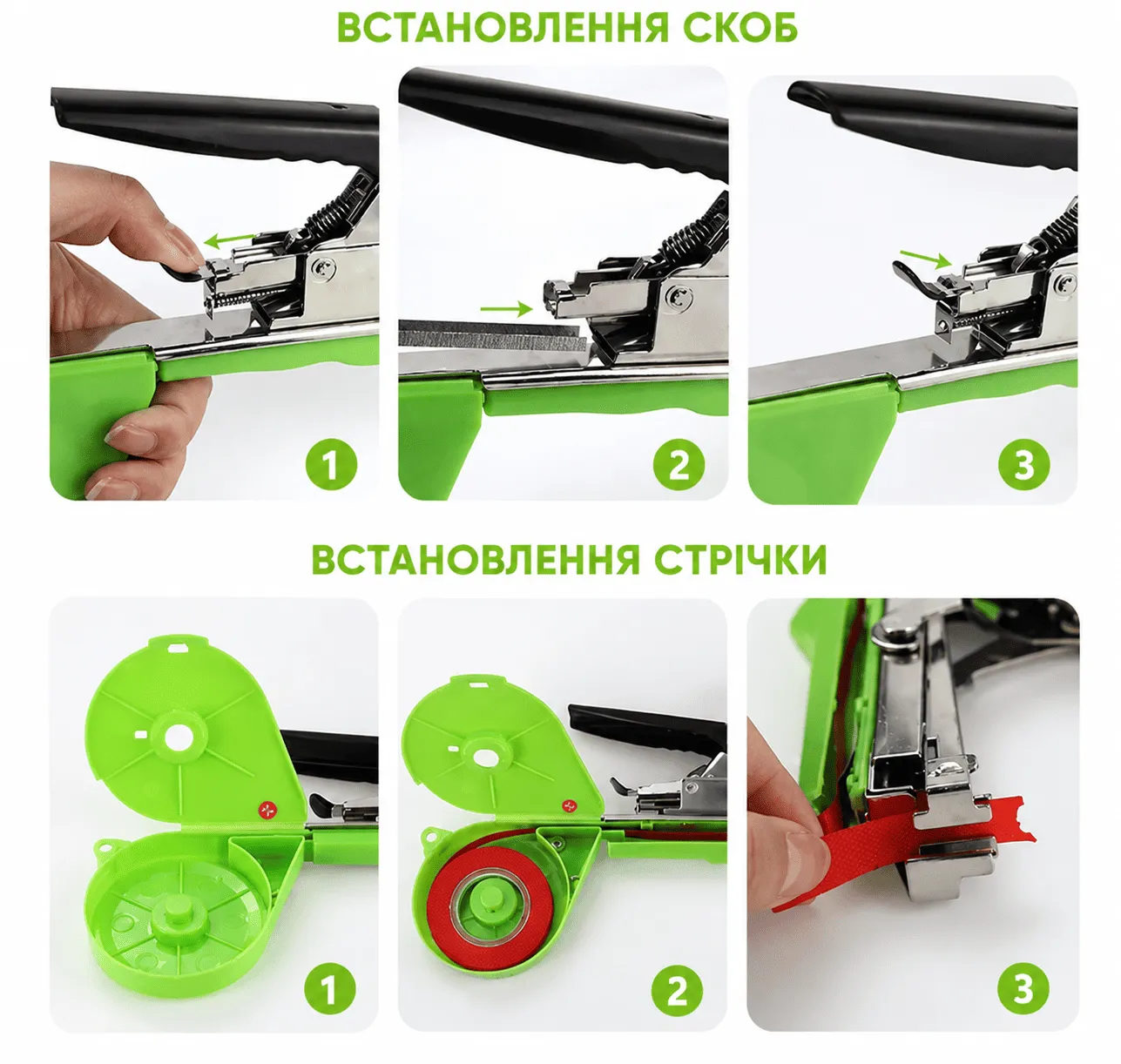 ВСТАНОВЛЕННЯ СКОБ

1

2

3

ВСТАНОВЛЕННЯ СТРІЧКИ

1

2

3