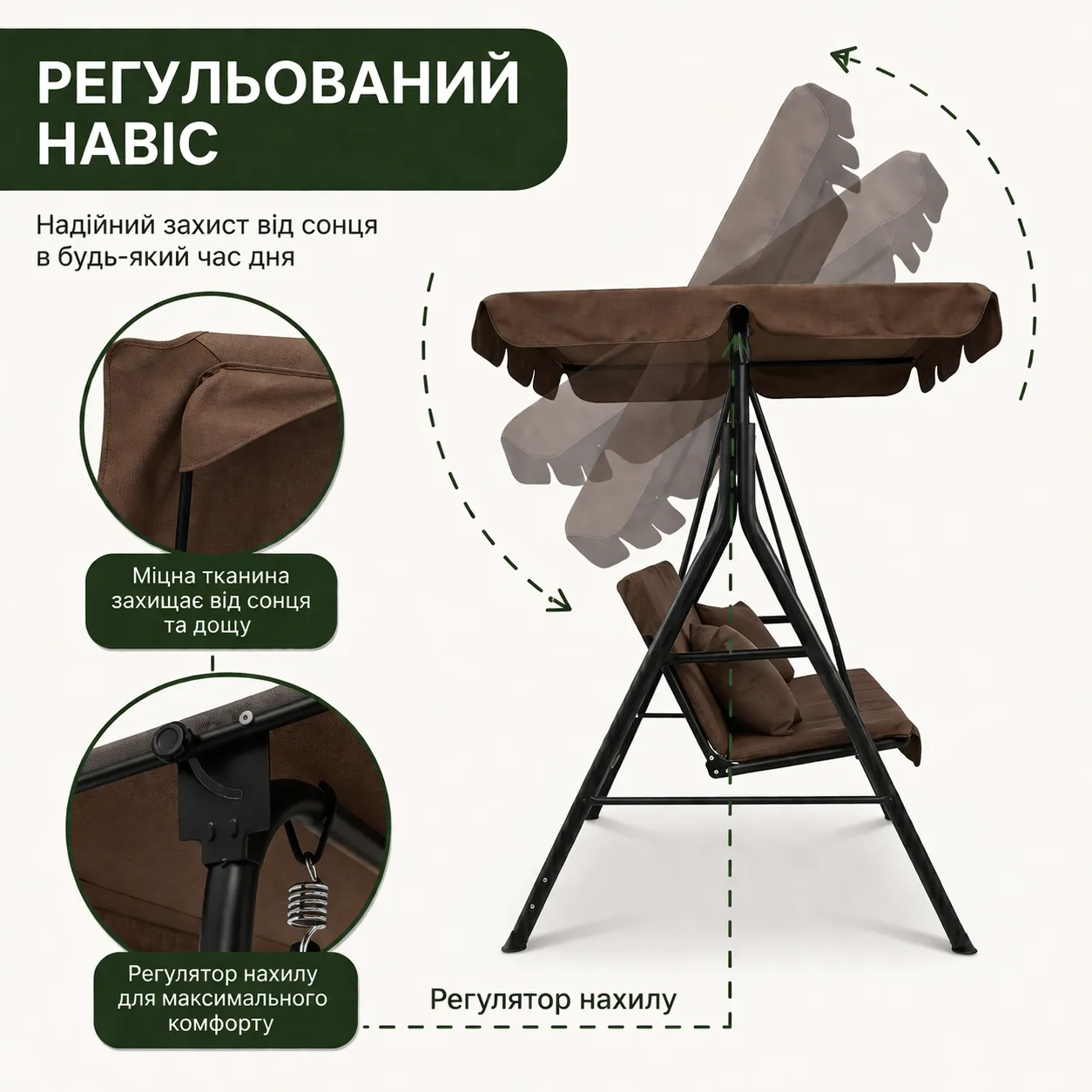 РЕГУЛЬОВАНИЙ НАВІС

Надійний захист від сонця в будь-який час дня

Міцна тканина захищає від сонця та дощу

Регулятор нахилу для максимального комфорту

Регулятор нахилу